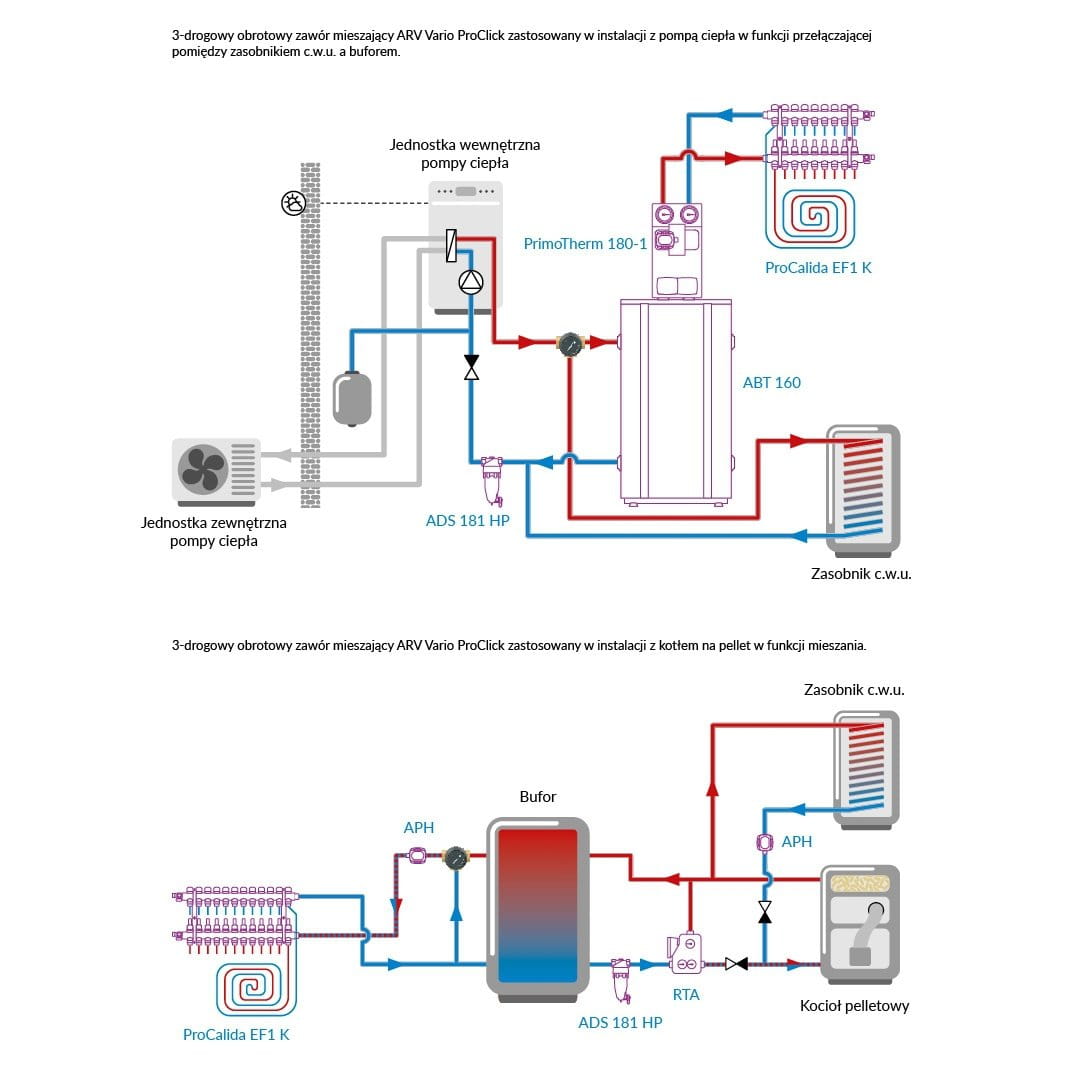 3-drogowy obrotowy zawór mieszający ARV Vario ProClick zastosowany w instalacji z pompą ciepła w funkcji przełączającej pomiędzy zasobnikiem c.w.u. a buforem.

Jednostka wewnętrzna pompy ciepła

PrimoTherm 180-1

ProCalida EF1 K

ABT 160

Jednostka zewnętrzna pompy ciepła

ADS 181 HP

Zasobnik c.w.u.

3-drogowy obrotowy zawór mieszający ARV Vario ProClick zastosowany w instalacji z kotłem na pellet w funkcji mieszania.

Zasobnik c.w.u.

Bufor

APH

APH

ProCalida EF1 K

ADS 181 HP

RTA

Kocioł pelletowy