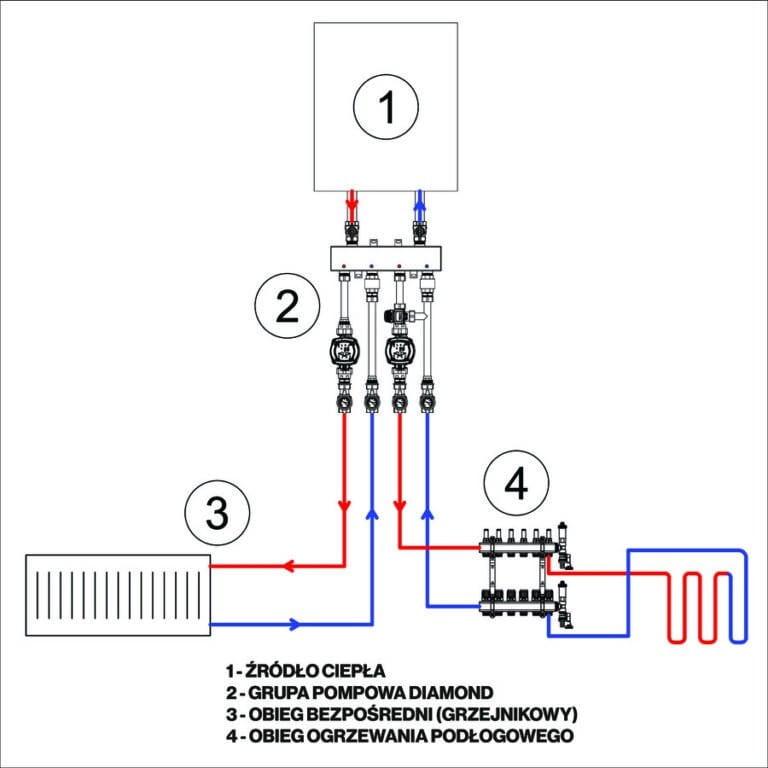 1

2

3

4

1 - ŹRÓDŁO CIEPŁA
2 - GRUPA POMPOWA DIAMOND
3 - OBIEG BEZPOŚREDNI (GRZEJNIKOWY)
4 - OBIEG OGRZEWANIA PODŁOGOWEGO